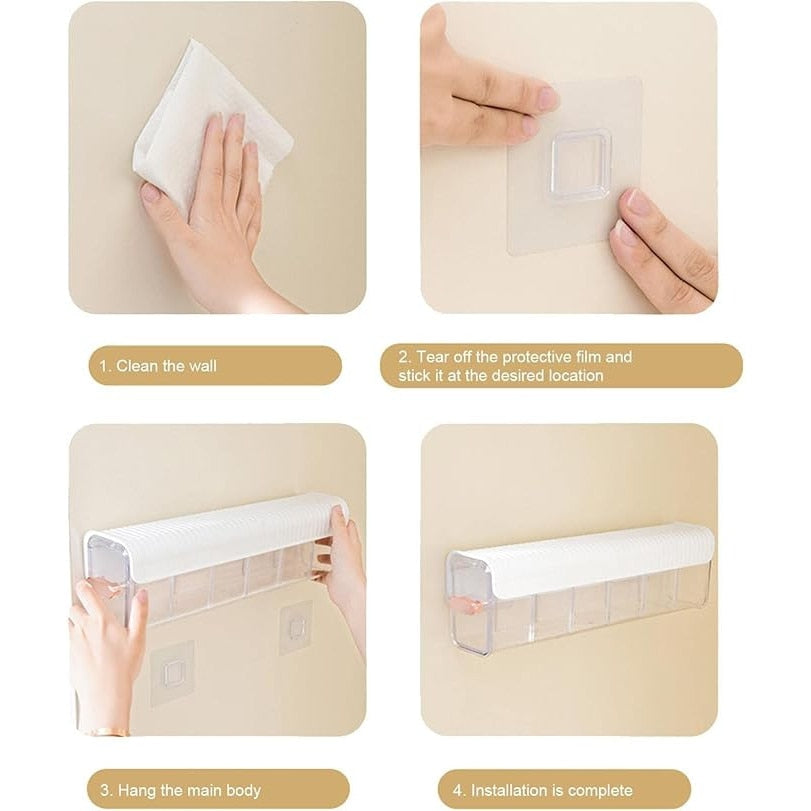 1. Clean the wall

2. Tear off the protective film and stick it at the desired location

3. Hang the main body

4. Installation is complete