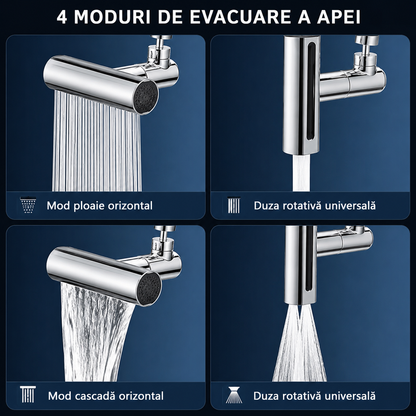 4 MODURI DE EVACUARE A APEI

Mod ploaie orizontal

Duza rotativă universală

Mod cascadă orizontal

Duza rotativă universală