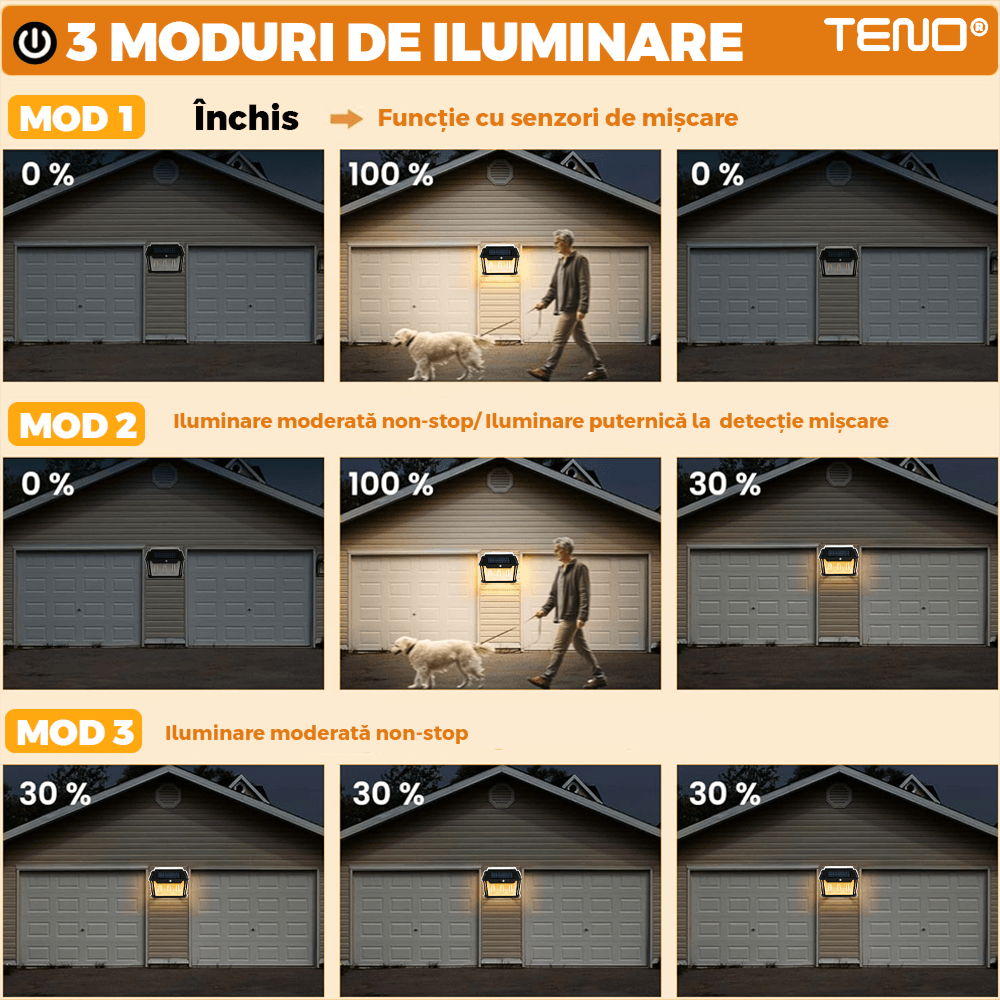 3 MODURI DE ILUMINARE

TENO®

MOD 1 Închis Funcție cu senzori de mișcare

0 %

100 %

0 %

MOD 2 Iluminare moderată non-stop/ Iluminare puternică la detecție mișcare

0 %

100 %

30 %

MOD 3 Iluminare moderată non-stop

30 %

30 %

30 %